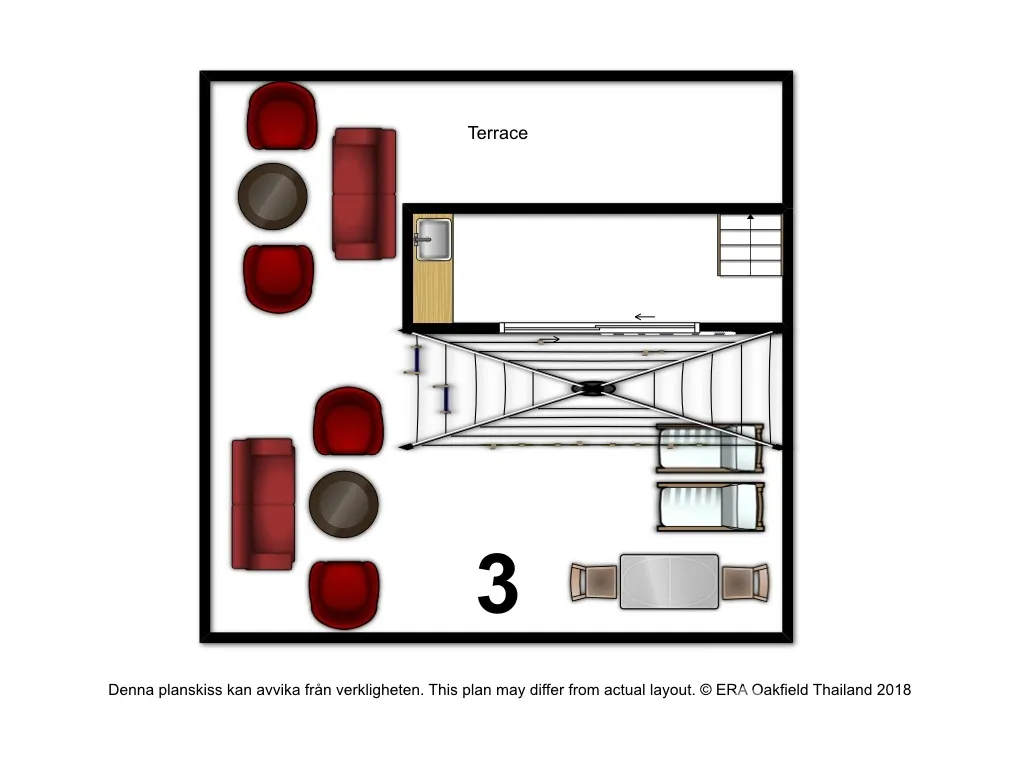 Terrace

3

Denna planskiss kan avvika från verkligheten. This plan may differ from actual layout. © ERA Oakfield Thailand 2018